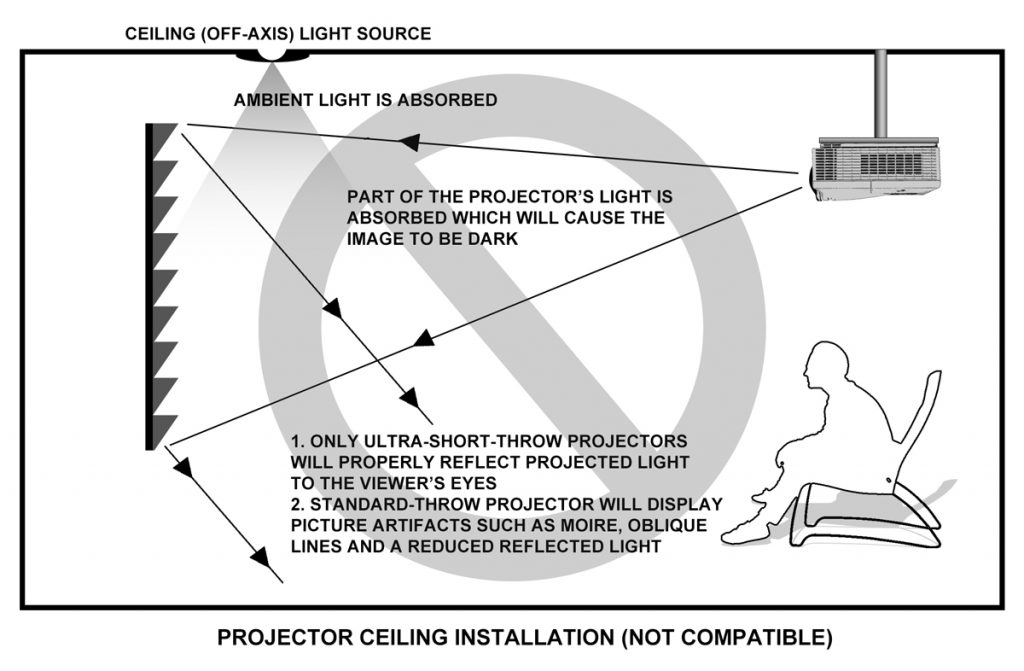 CEILING (OFF-AXIS) LIGHT SOURCE

AMBIENT LIGHT IS ABSORBED

PART OF THE PROJECTOR'S LIGHT IS ABSORBED WHICH WILL CAUSE THE IMAGE TO BE DARK

1. ONLY ULTRA-SHORT-THROW PROJECTORS WILL PROPERLY REFLECT PROJECTED LIGHT TO THE VIEWER'S EYES
2. STANDARD-THROW PROJECTOR WILL DISPLAY PICTURE ARTIFACTS SUCH AS MOIRE, OBLIQUE LINES AND A REDUCED REFLECTED LIGHT

PROJECTOR CEILING INSTALLATION (NOT COMPATIBLE)